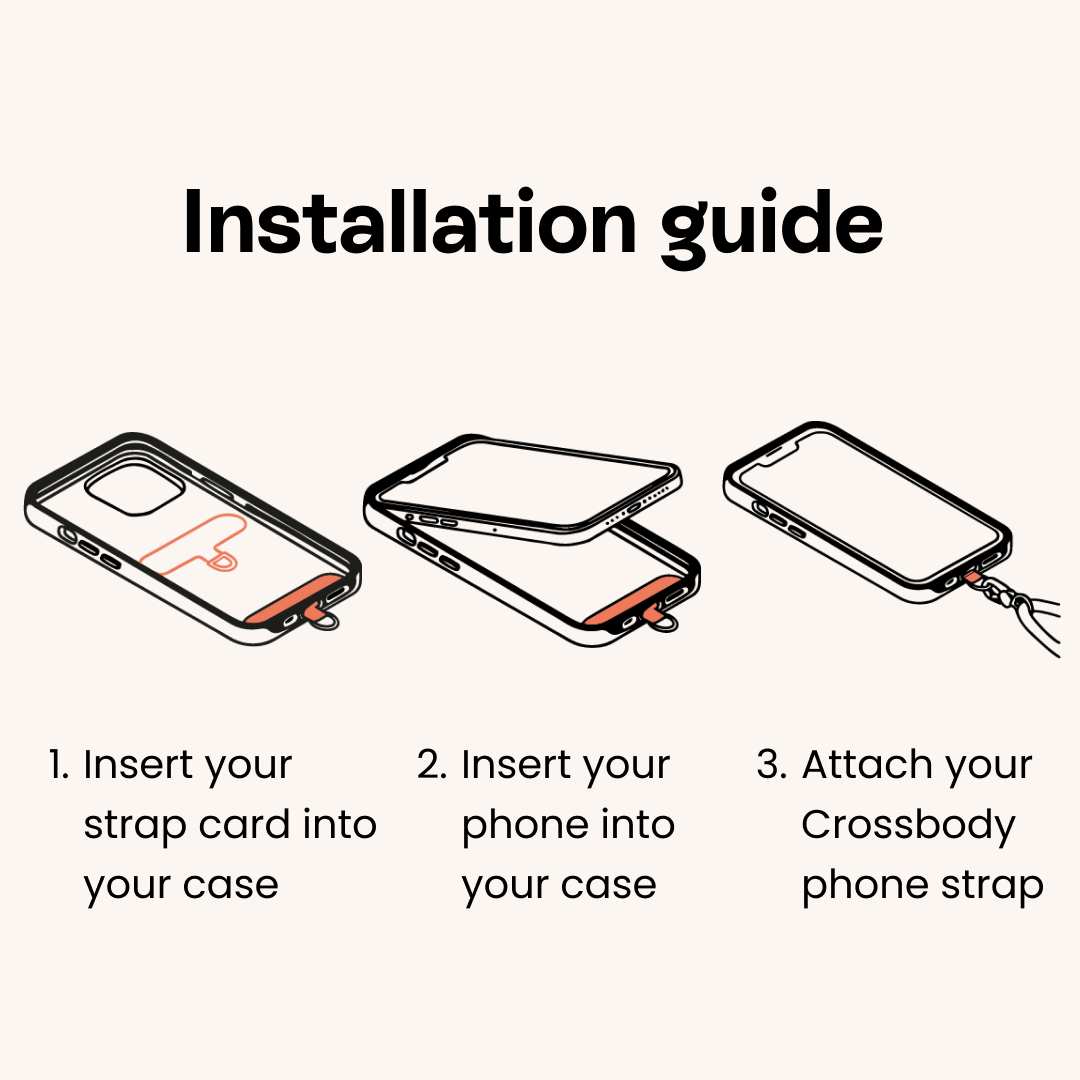 Installation guide

1. Insert your strap card into your case

2. Insert your phone into your case

3. Attach your Crossbody phone strap